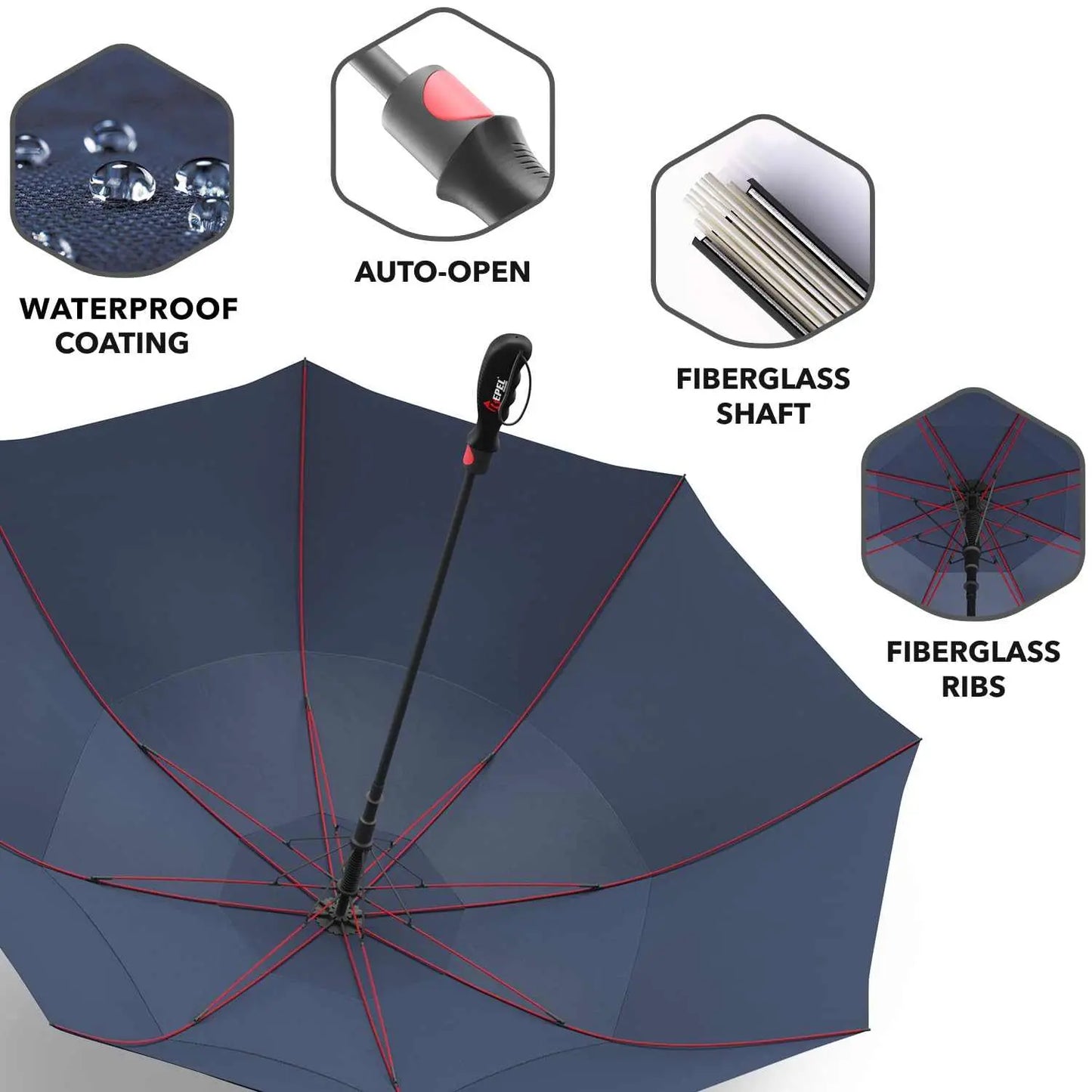 WATERPROOF COATING

AUTO-OPEN

FIBERGLASS SHAFT

FIBERGLASS RIBS

REPEL